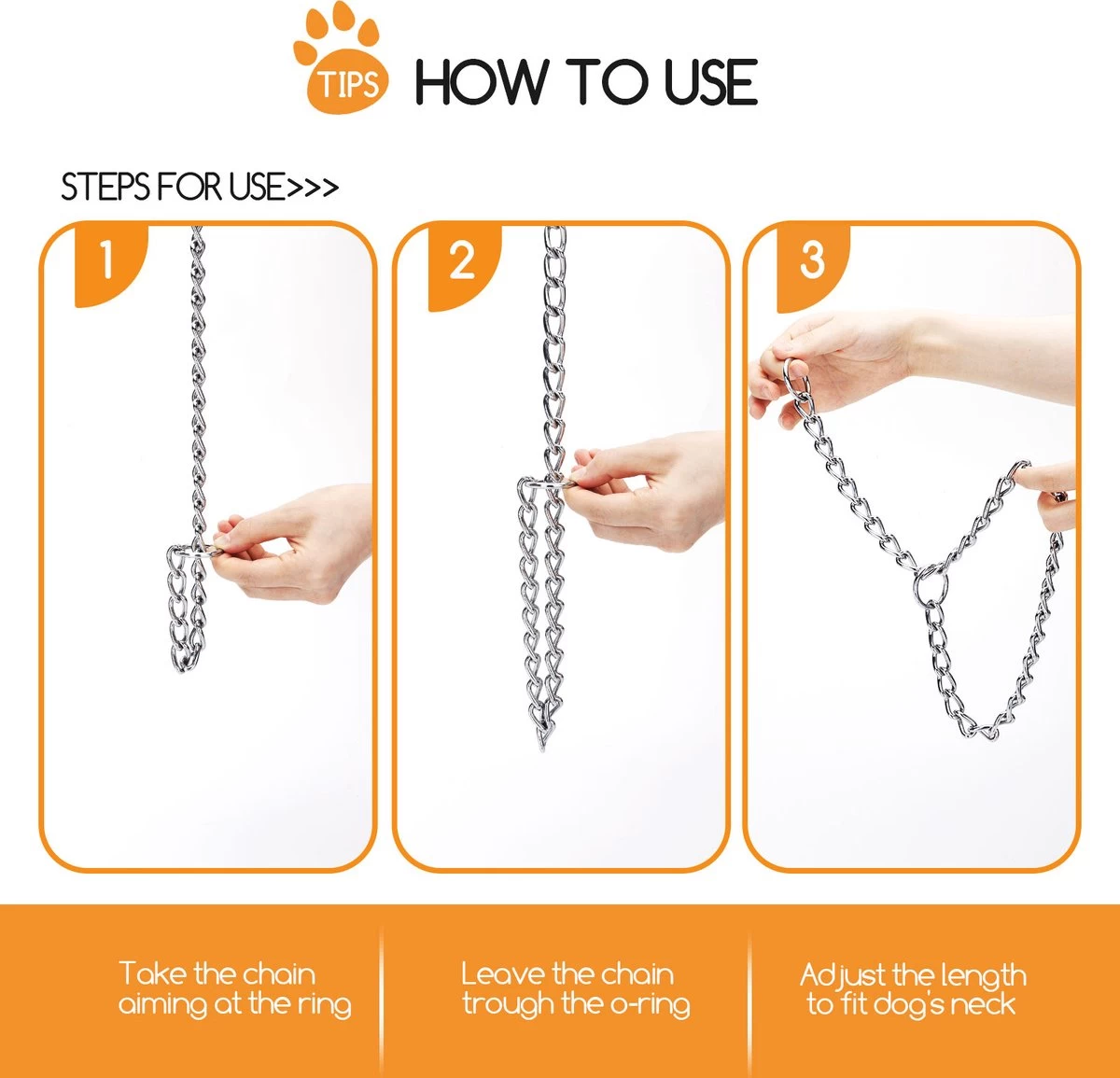 TIPS HOW TO USE

STEPS FOR USE>>>

1

2

3

Take the chain aiming at the ring

Leave the chain trough the o-ring

Adjust the length to fit dog's neck