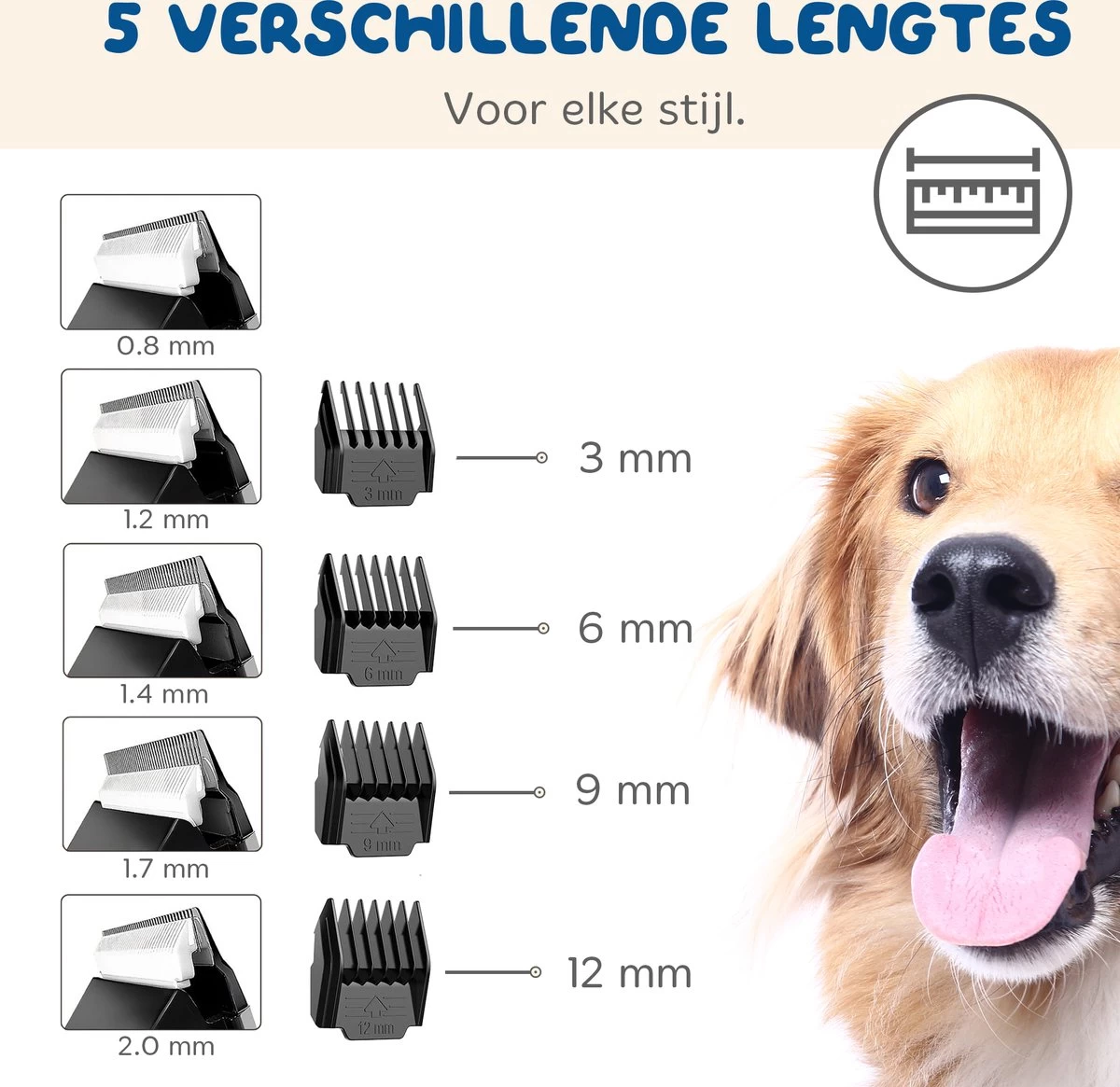 5 VERSCHILLENDE LENGTES

Voor elke stijl.

0.8 mm

1.2 mm

3 mm

3 mm

1.4 mm

6 mm

6 mm

1.7 mm

9 mm

9 mm

2.0 mm

12 mm

12 mm