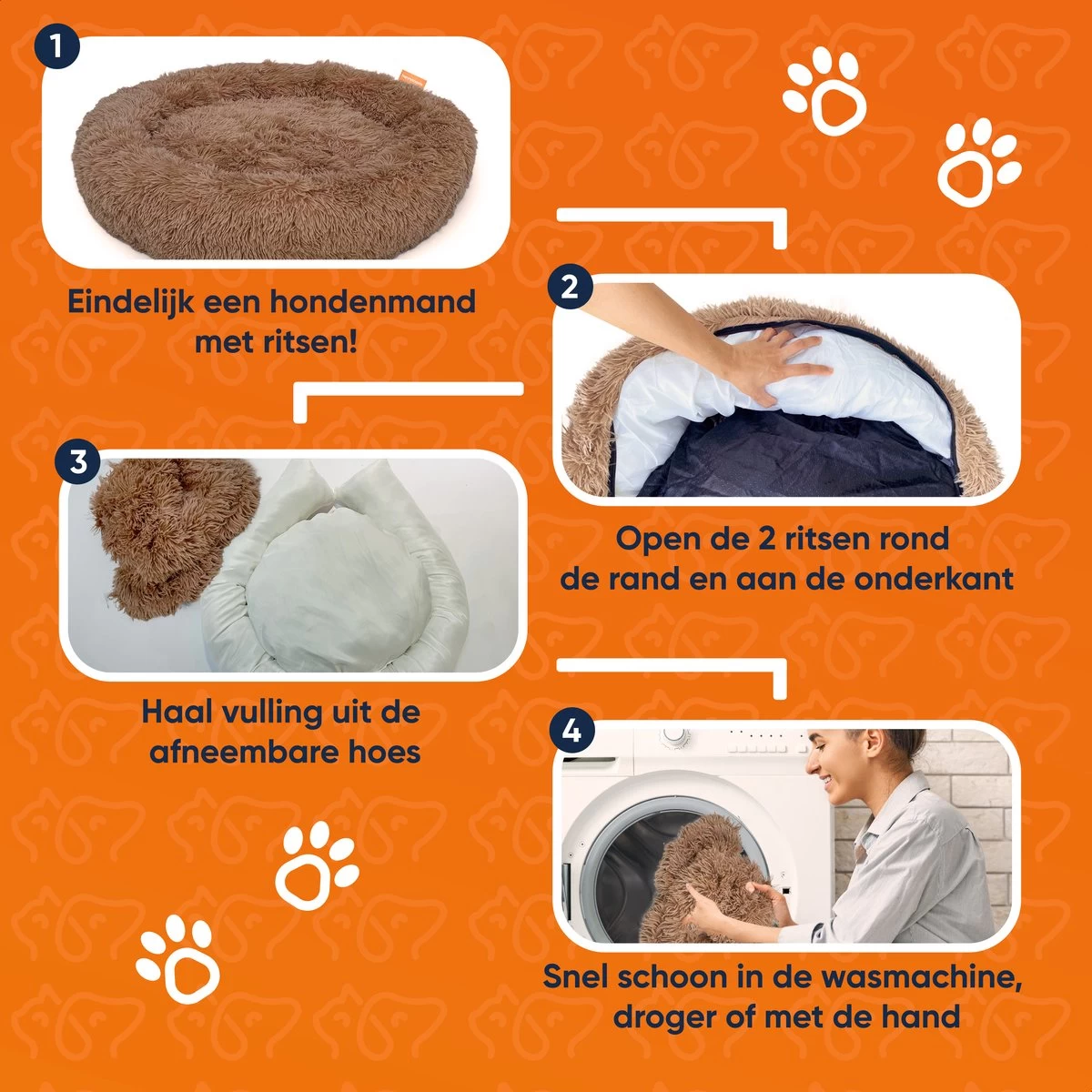 1

Eindelijk een hondenmand met ritsen!

2

Open de 2 ritsen rond de rand en aan de onderkant

3

Haal vulling uit de afneembare hoes

4

Snel schoon in de wasmachine, droger of met de hand