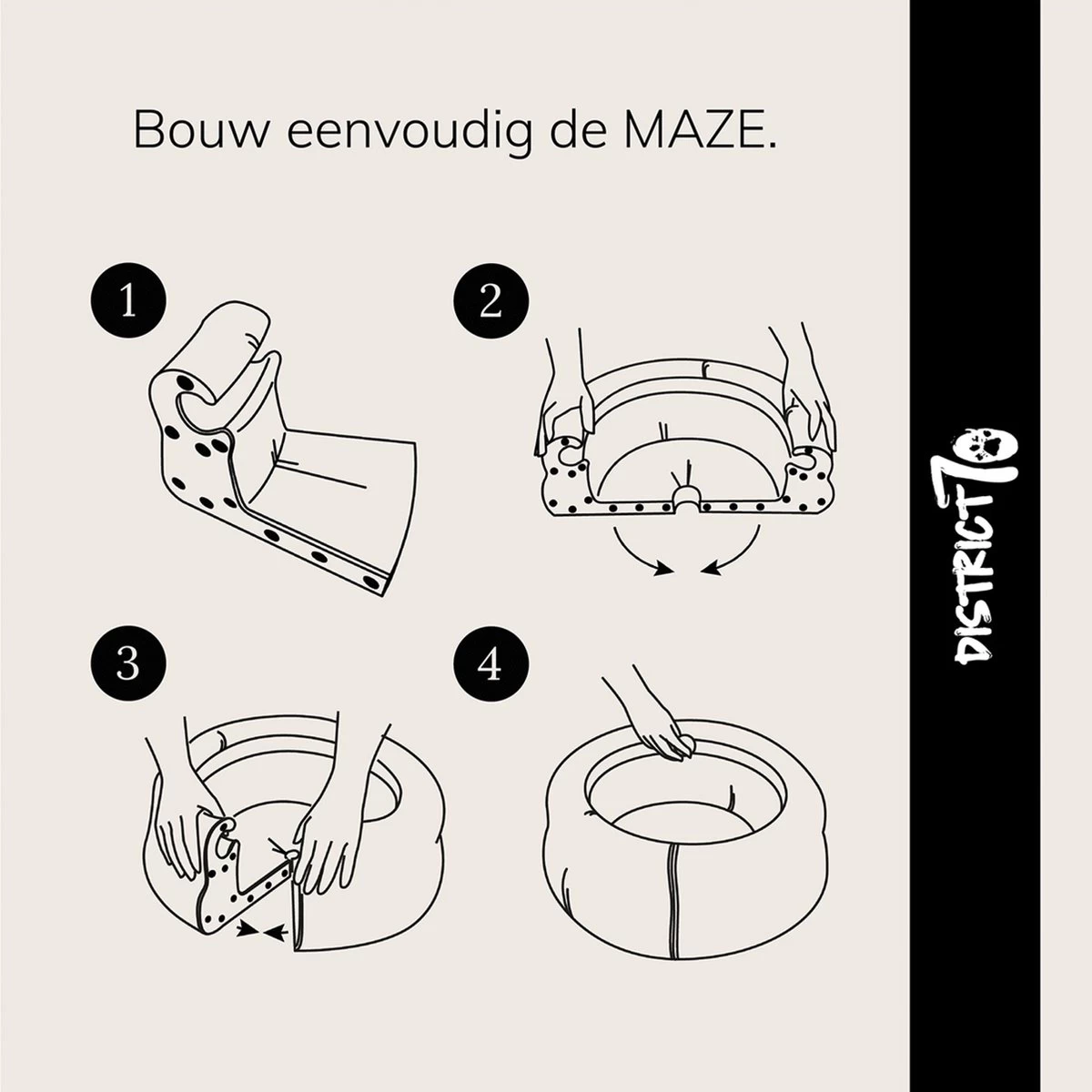 Bouw eenvoudig de MAZE.

1

2

3

4

DISTRICT 70