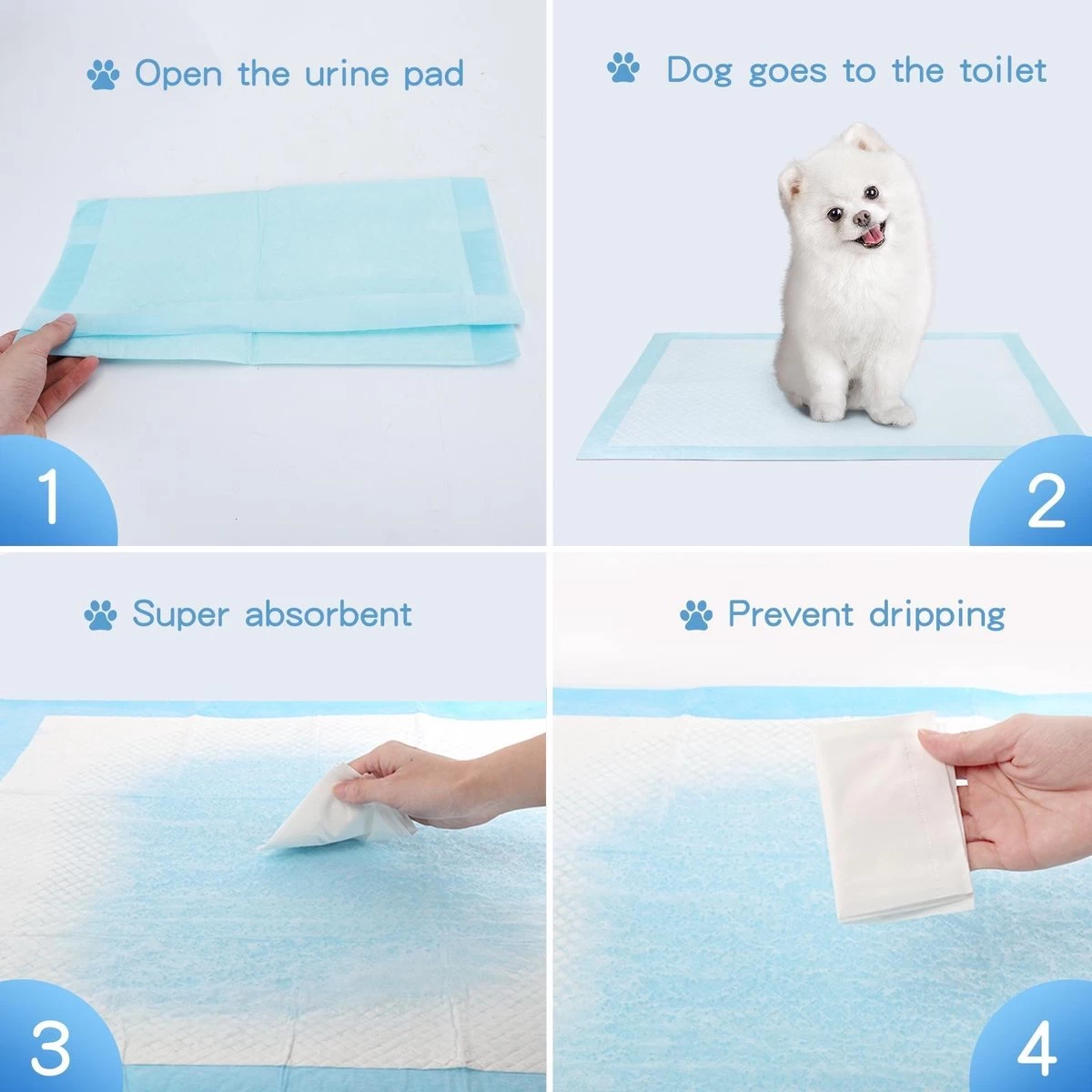 Open the urine pad

1

Dog goes to the toilet

2

Super absorbent

3

Prevent dripping

4