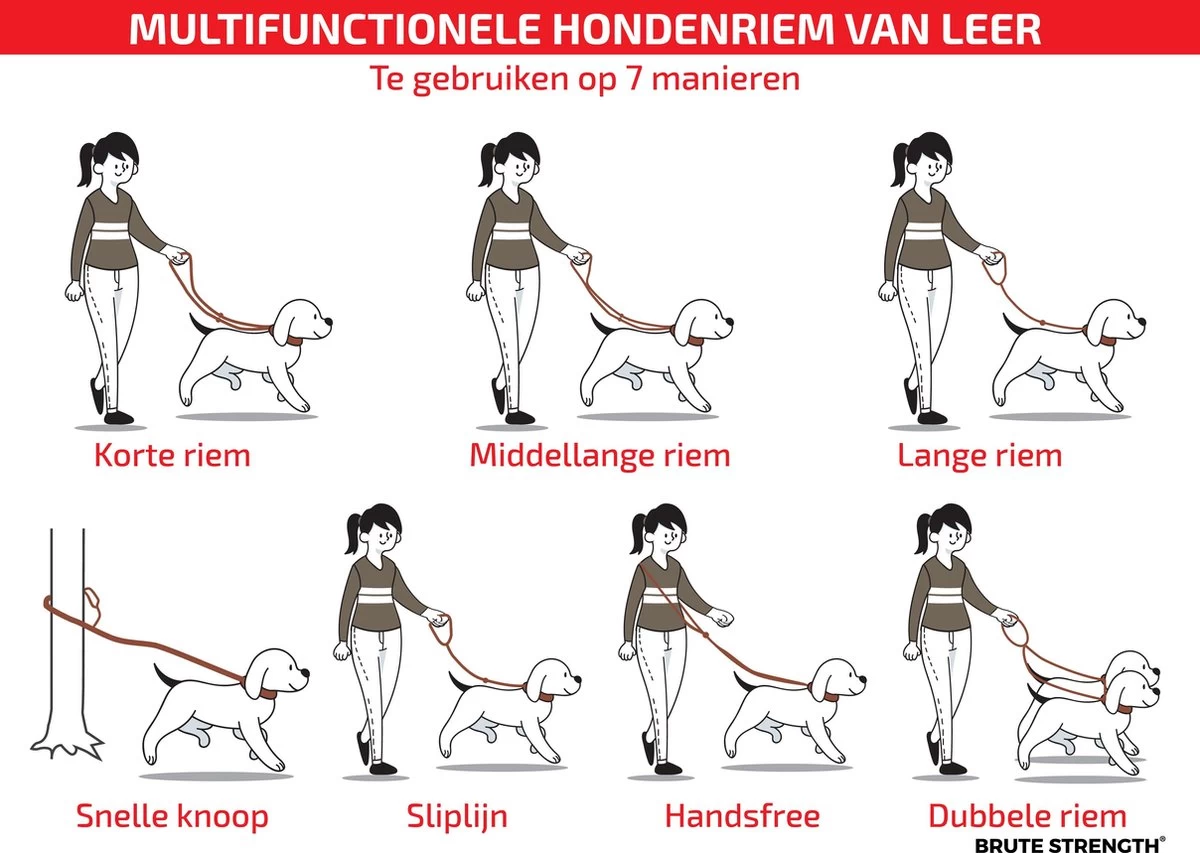 MULTIFUNCTIONELE HONDENRIEM VAN LEER

Te gebruiken op 7 manieren

Korte riem

Middellange riem

Lange riem

Snelle knoop

Sliplijn

Handsfree

Dubbele riem

BRUTE STRENGTH®